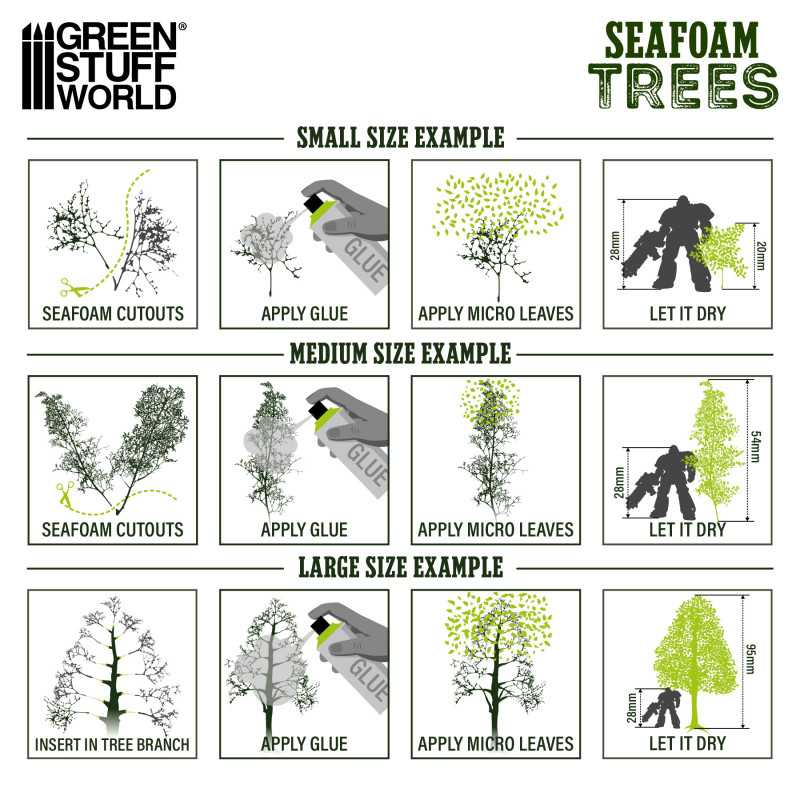 GREEN STUFF WORLD®

SEAFOAM TREES

SMALL SIZE EXAMPLE

SEAFOAM CUTOUTS

GLUE

APPLY GLUE

APPLY MICRO LEAVES

28mm

20mm

LET IT DRY

MEDIUM SIZE EXAMPLE

SEAFOAM CUTOUTS

GLUE

APPLY GLUE

APPLY MICRO LEAVES

28mm

54mm

LET IT DRY

LARGE SIZE EXAMPLE

INSERT IN TREE BRANCH

GLUE

APPLY GLUE

APPLY MICRO LEAVES

28mm

95mm

LET IT DRY