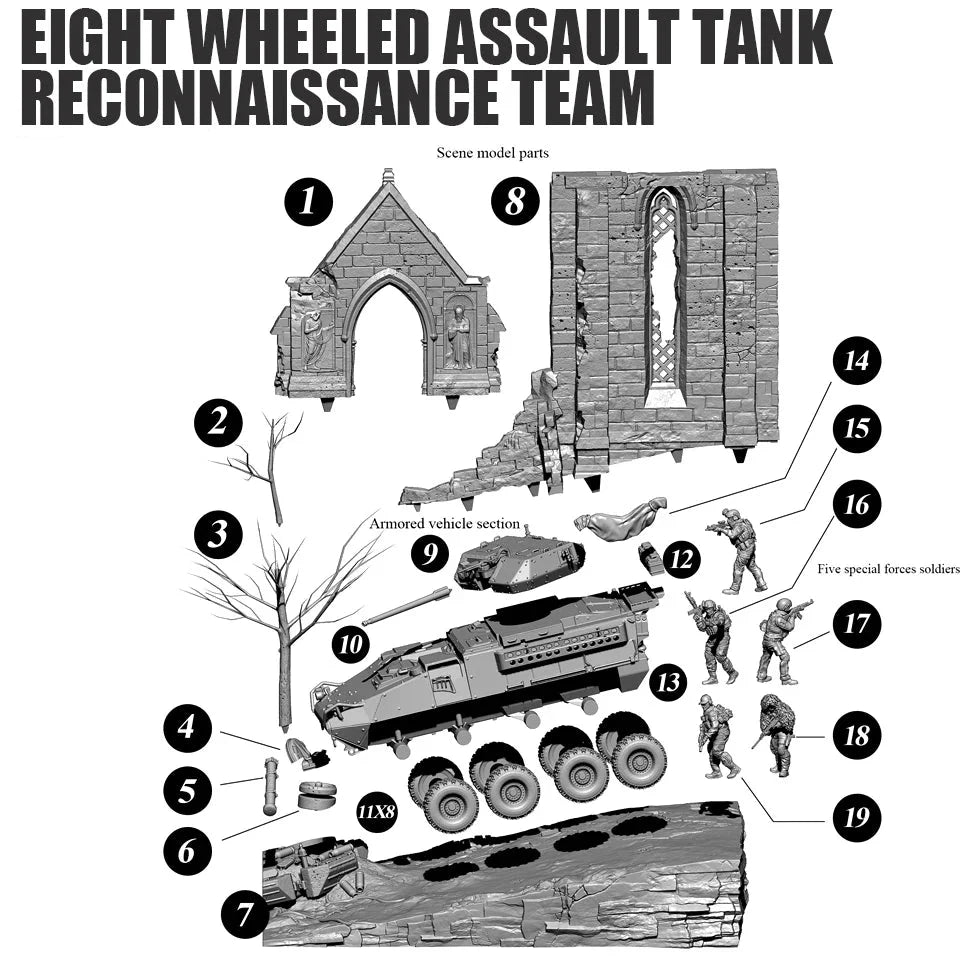 EIGHT WHEELED ASSAULT TANK RECONNAISSANCE TEAM

Scene model parts

1

8

2

14

15

3

Armored vehicle section

9

12

16

Five special forces soldiers

10

17

13

4

18

5

11X8

6

19

7