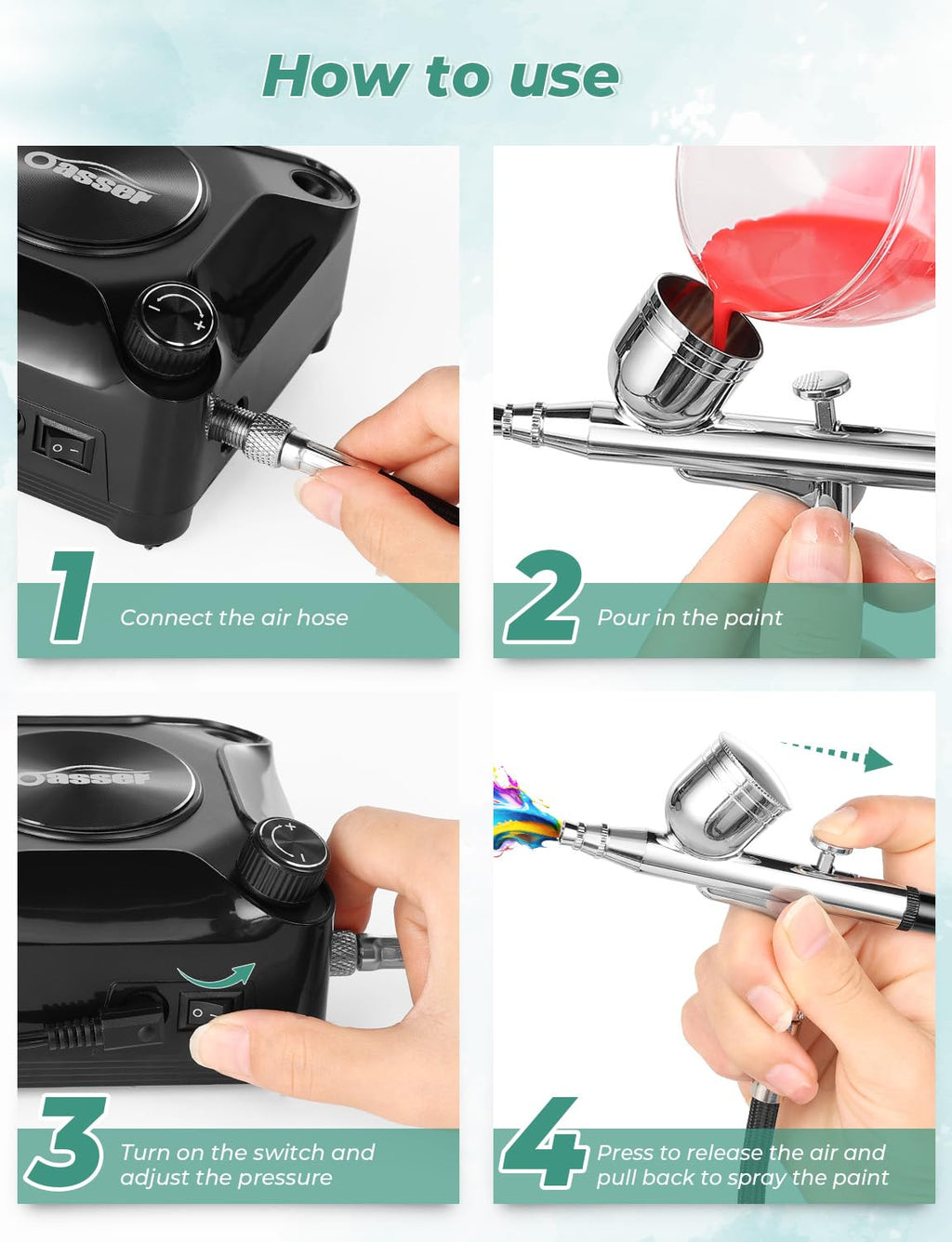 How to use

Oasser

1 Connect the air hose

2 Pour in the paint

Oasser

3 Turn on the switch and adjust the pressure

4 Press to release the air and pull back to spray the paint