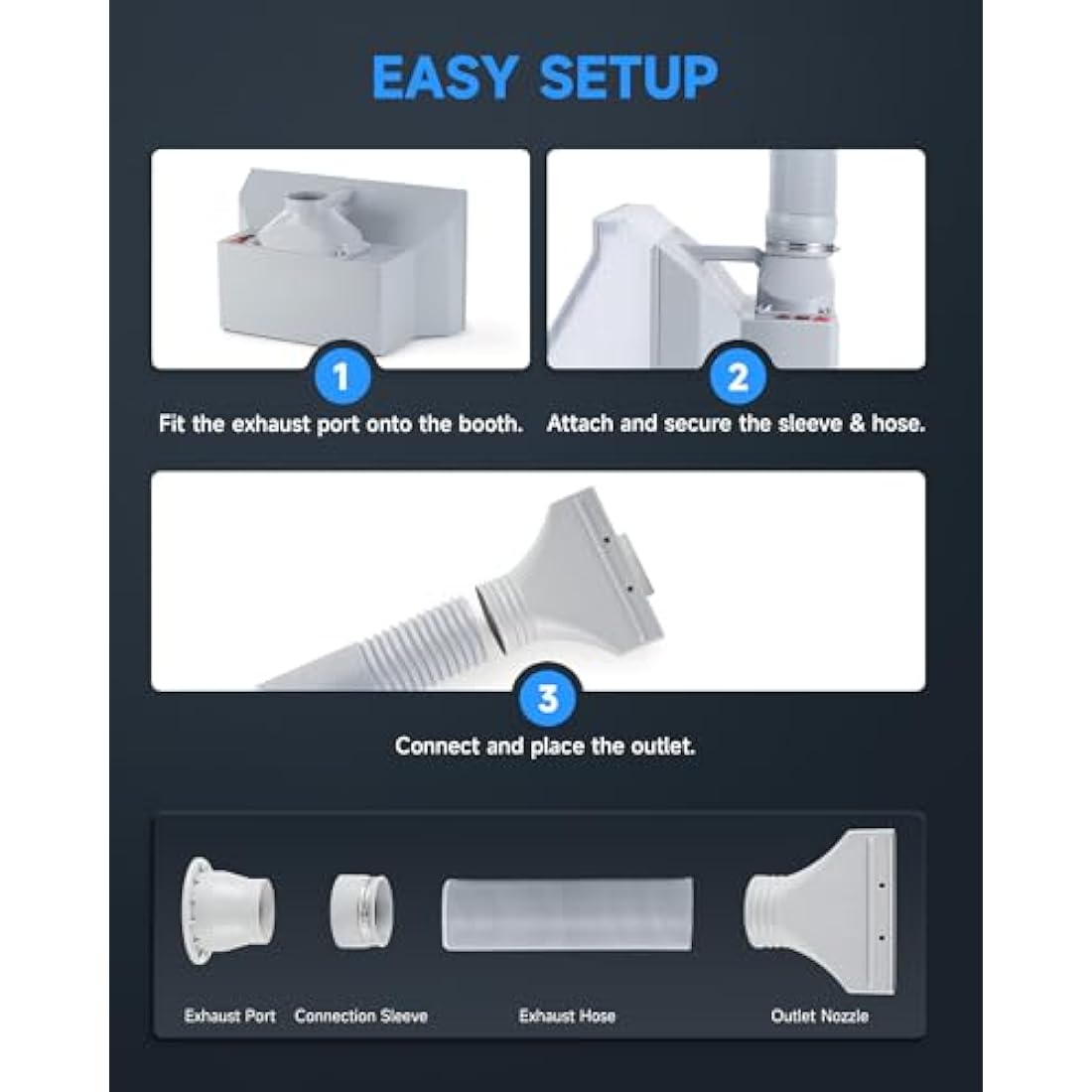 EASY SETUP

1

Fit the exhaust port onto the booth.

2

Attach and secure the sleeve & hose.

3

Connect and place the outlet.

Exhaust Port

Connection Sleeve

Exhaust Hose

Outlet Nozzle