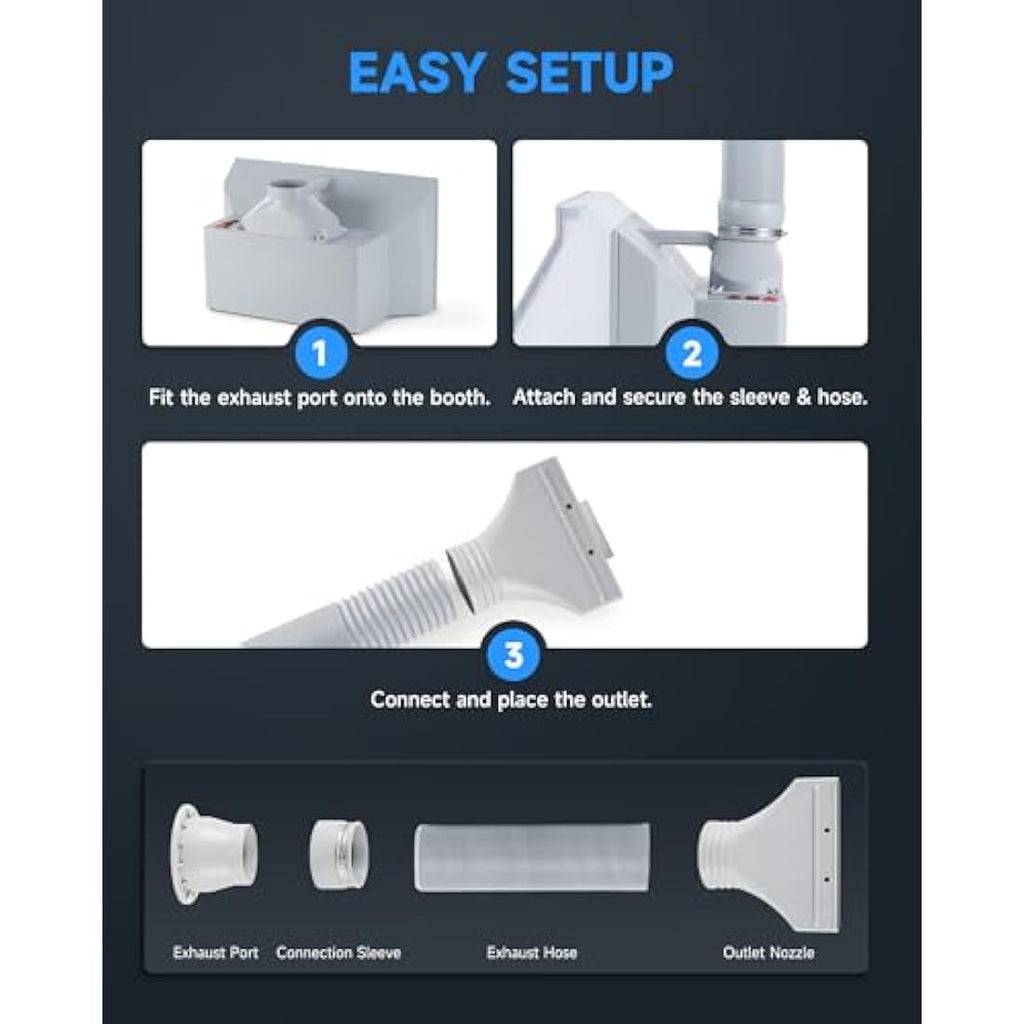 EASY SETUP

1
Fit the exhaust port onto the booth.

2
Attach and secure the sleeve & hose.

3
Connect and place the outlet.

Exhaust Port
Connection Sleeve
Exhaust Hose
Outlet Nozzle